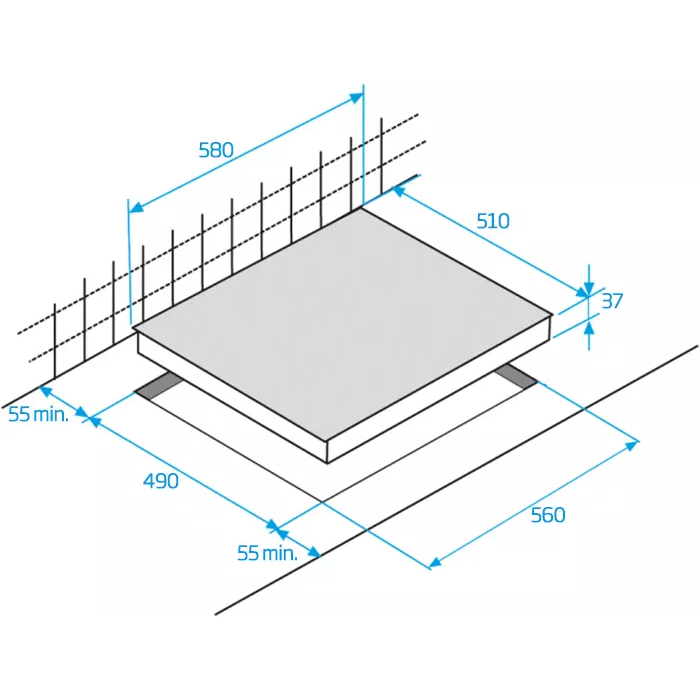 580
510
37
55 min.
490
560
55 min.